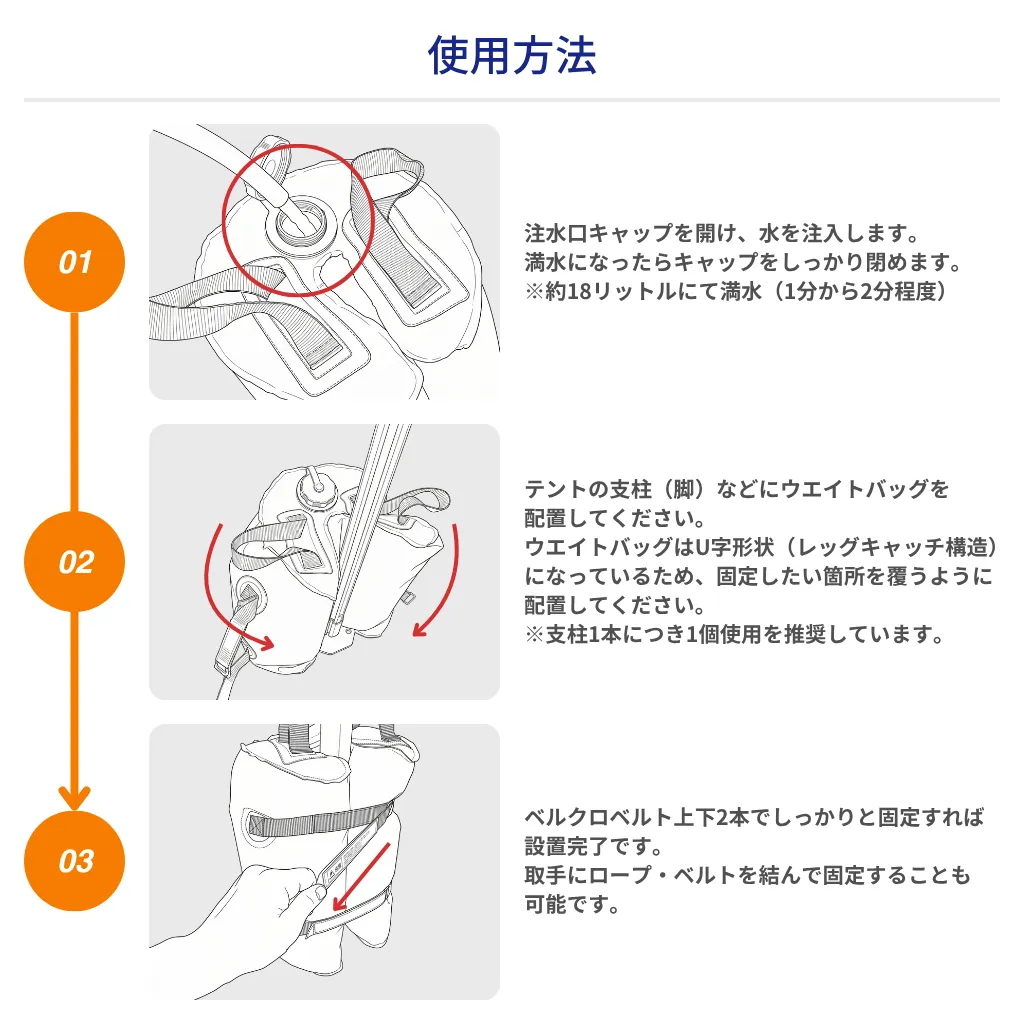 使用方法

01

注水口キャップを開け、水を注入します。
満水になったらキャップをしっかり閉めます。
※約18リットルにて満水（1分から2分程度）

02

テントの支柱（脚）などにウエイトバッグを配置してください。
ウエイトバッグはU字形状（レッグキャッチ構造）になっているため、固定したい箇所を覆うように配置してください。
※支柱1本につき1個使用を推奨しています。

03

ベルクロベルト上下2本でしっかりと固定すれば設置完了です。
取手にロープ・ベルトを結んで固定することも可能です。